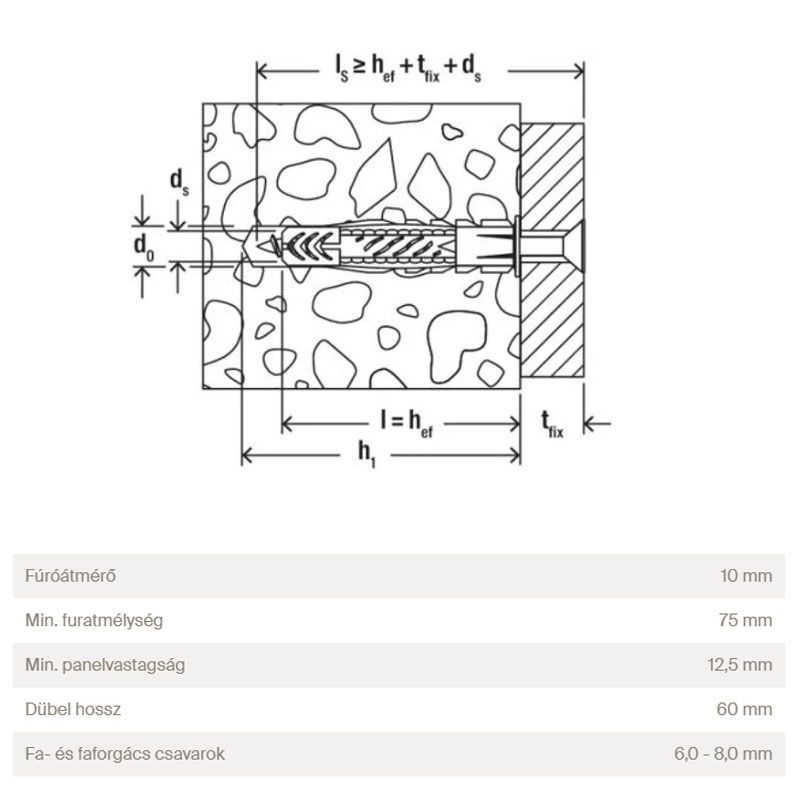 $l_s \geq h_{ef} + t_{fix} + d_s$

$d_s$

$d_0$

$l = h_{ef}$

$t_{fix}$

$h_1$

| | |
|---|---|
| Fúróátmérő | 10 mm |
| Min. furatmélység | 75 mm |
| Min. panelvastagság | 12,5 mm |
| Dübel hossz | 60 mm |
| Fa- és faforgács csavarok | 6,0 - 8,0 mm |